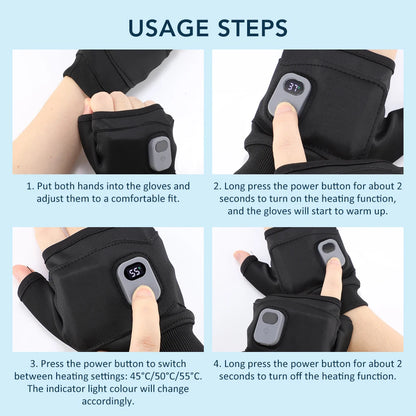 USAGE STEPS

37

1. Put both hands into the gloves and adjust them to a comfortable fit.

2. Long press the power button for about 2 seconds to turn on the heating function, and the gloves will start to warm up.

55

3. Press the power button to switch between heating settings: 45°C/50°C/55°C. The indicator light colour will change accordingly.

4. Long press the power button for about 2 seconds to turn off the heating function.